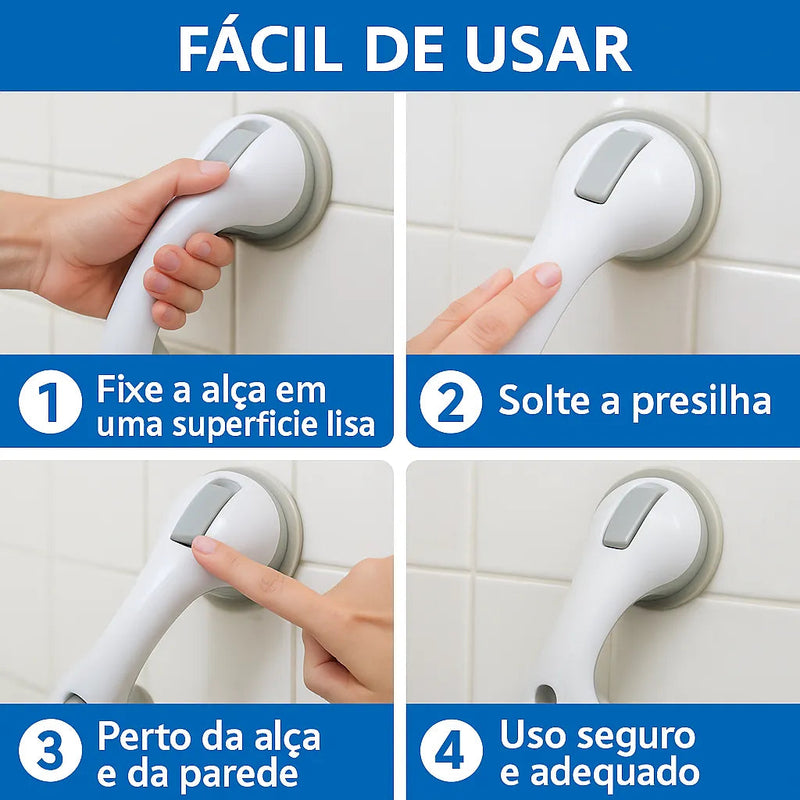 FÁCIL DE USAR

1 Fixe a alça em uma superficie lisa

2 Solte a presilha

3 Perto da alça e da parede

4 Uso seguro e adequado